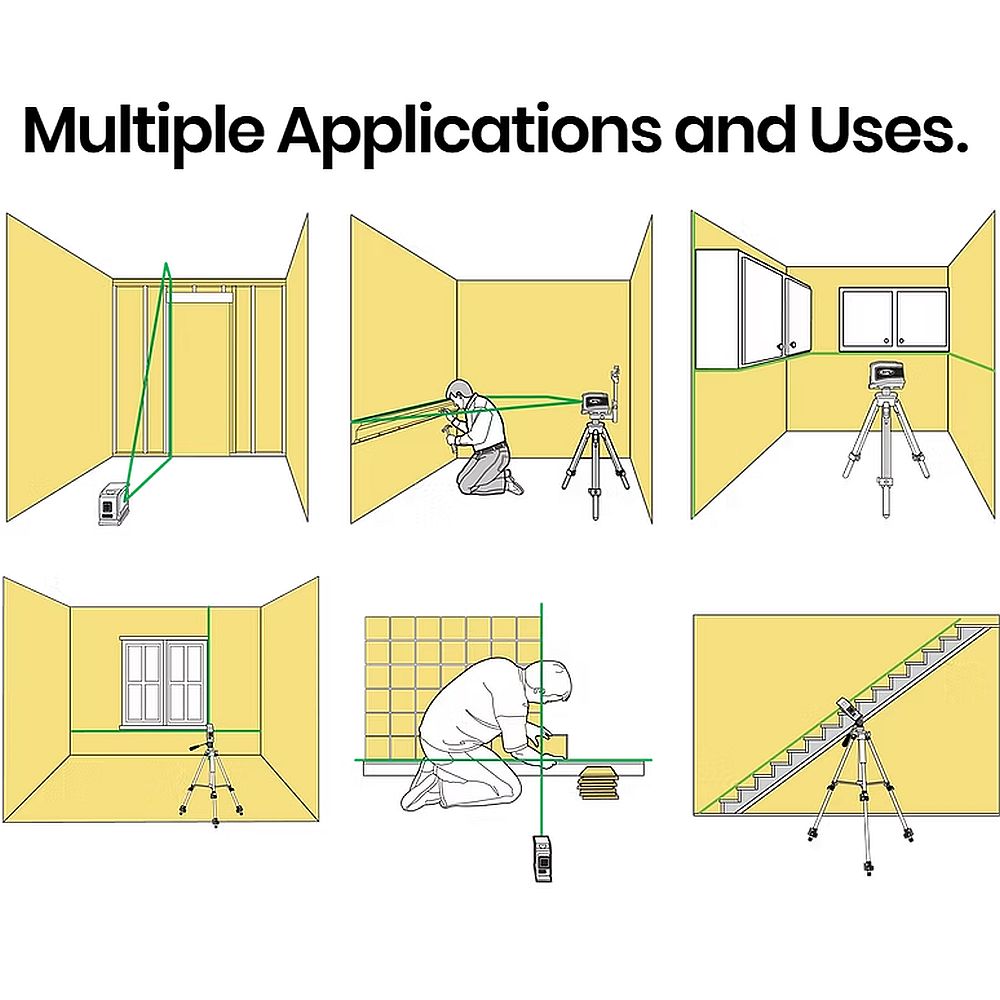 Multiple Applications and Uses.